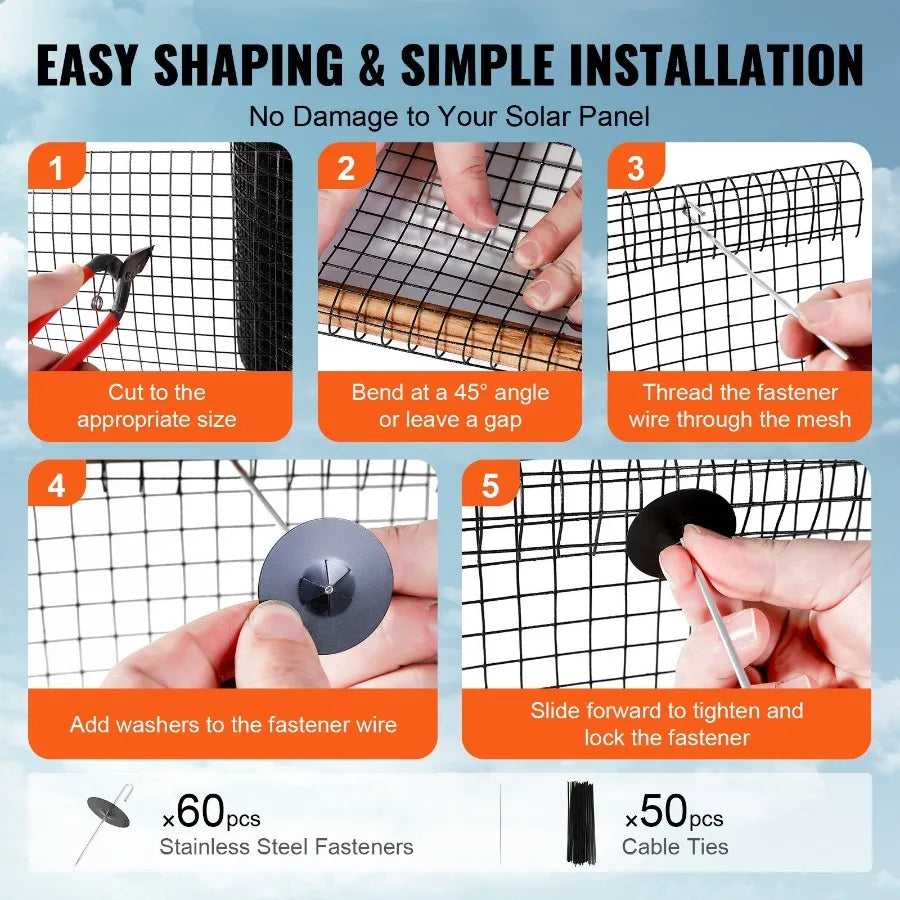 EASY SHAPING & SIMPLE INSTALLATION

No Damage to Your Solar Panel

1
Cut to the appropriate size

2
Bend at a 45° angle or leave a gap

3
Thread the fastener wire through the mesh

4
Add washers to the fastener wire

5
Slide forward to tighten and lock the fastener

x60pcs
Stainless Steel Fasteners

x50pcs
Cable Ties