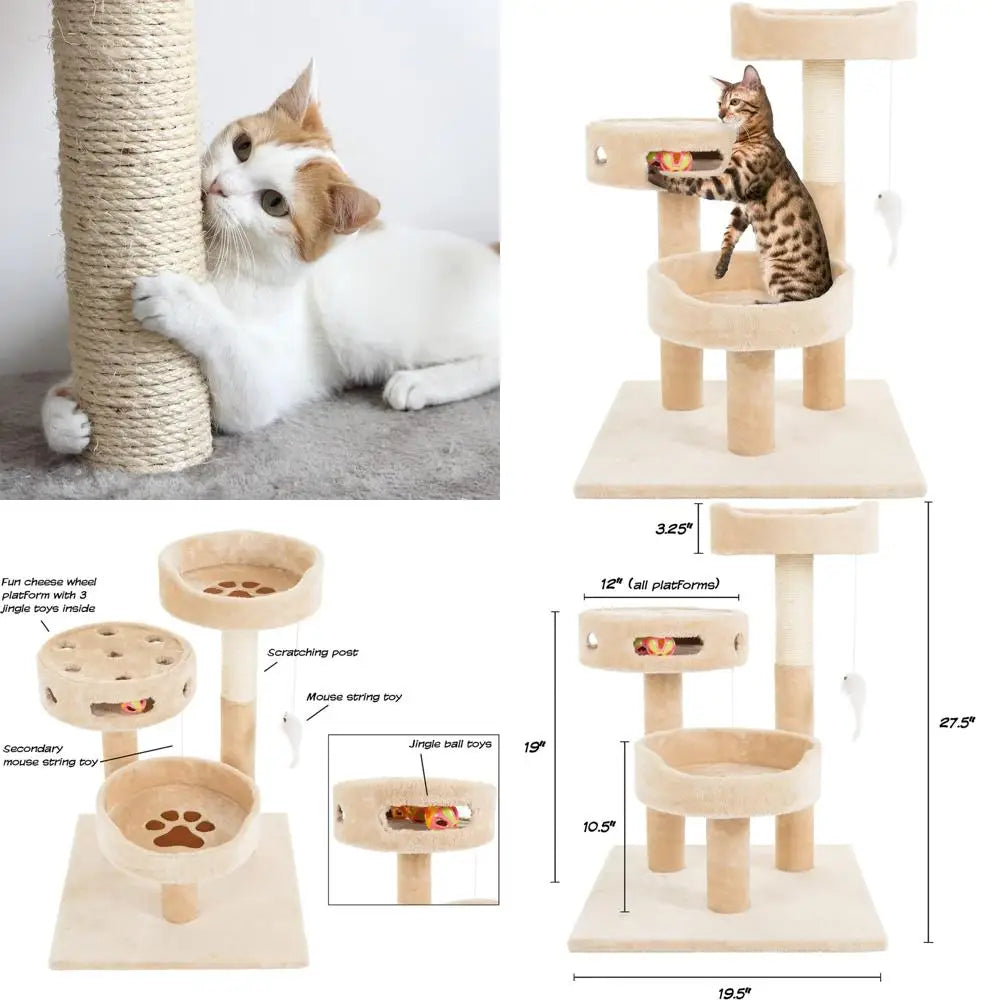 Fun cheese wheel platform with 3 jingle toys inside

Scratching post

Mouse string toy

Secondary mouse string toy

Jingle ball toys

3.25"

12" (all platforms)

19"

10.5"

27.5"

19.5"