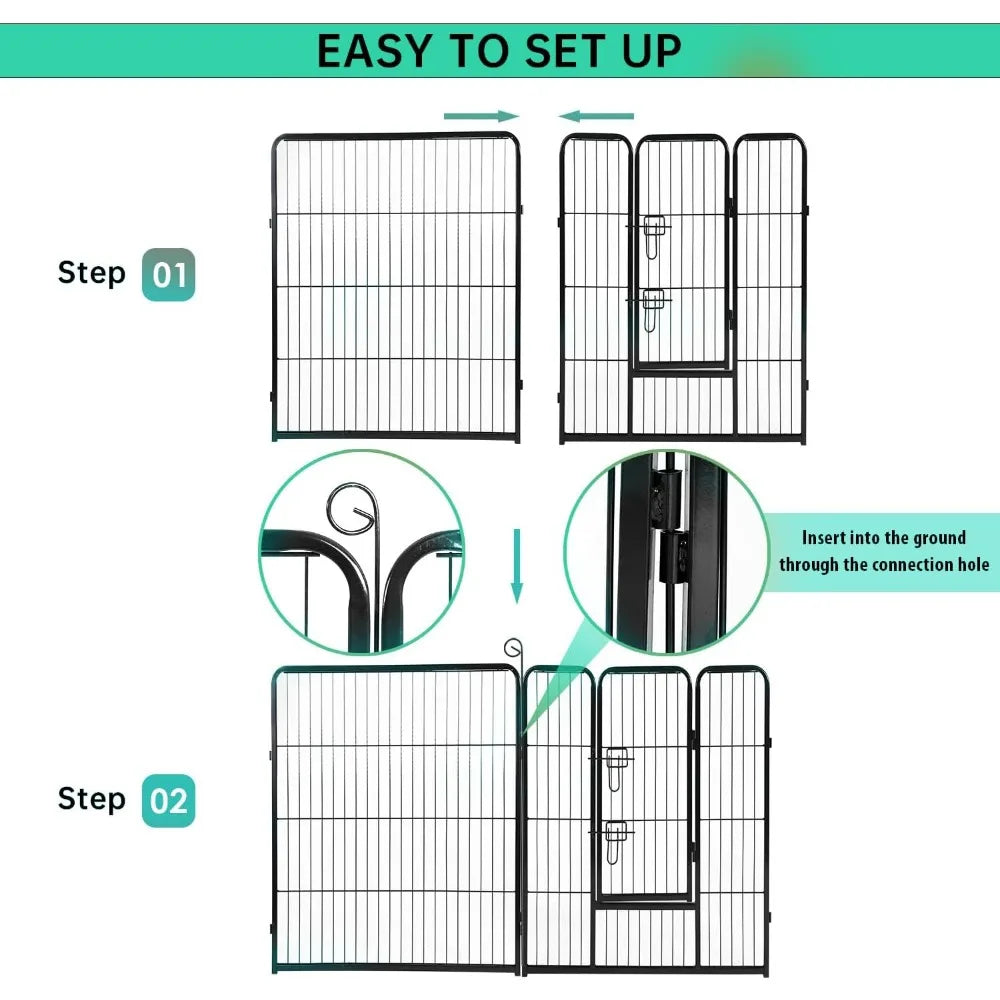 EASY TO SET UP

Step 01

Insert into the ground through the connection hole

Step 02