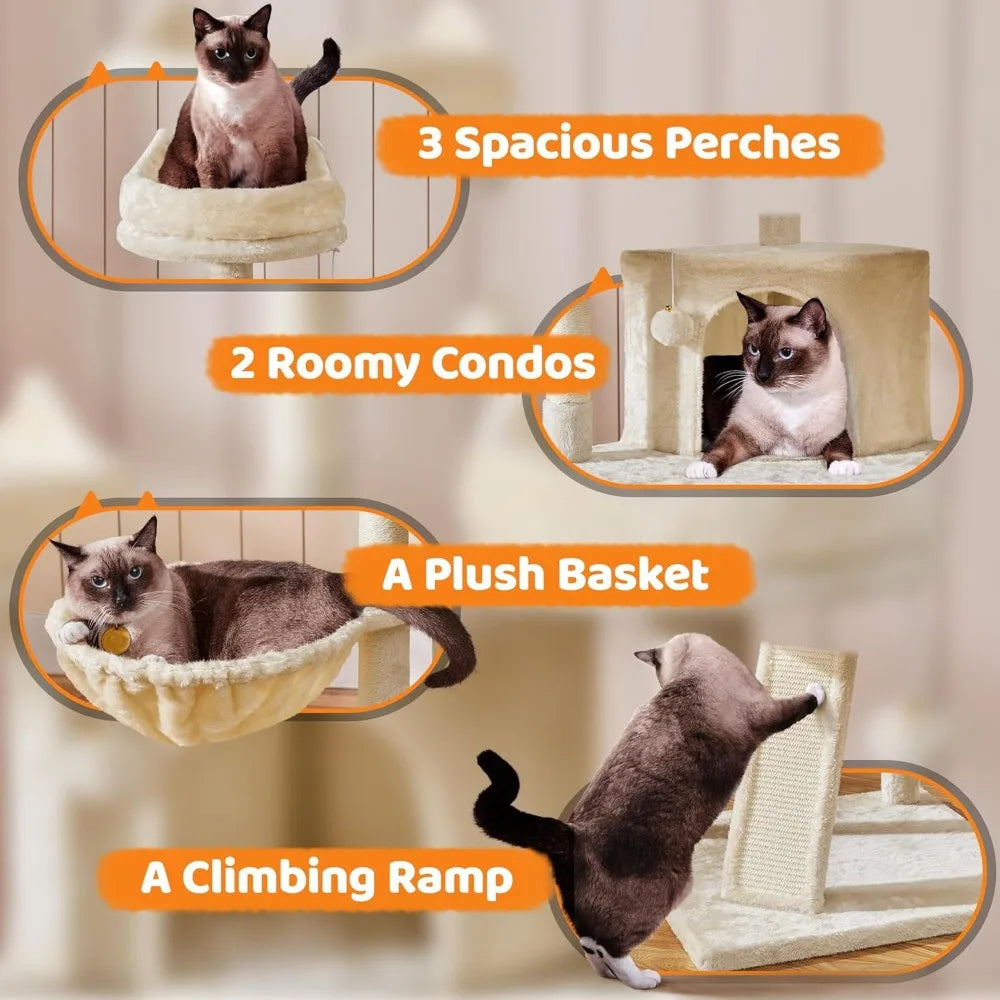 3 Spacious Perches

2 Roomy Condos

A Plush Basket

A Climbing Ramp