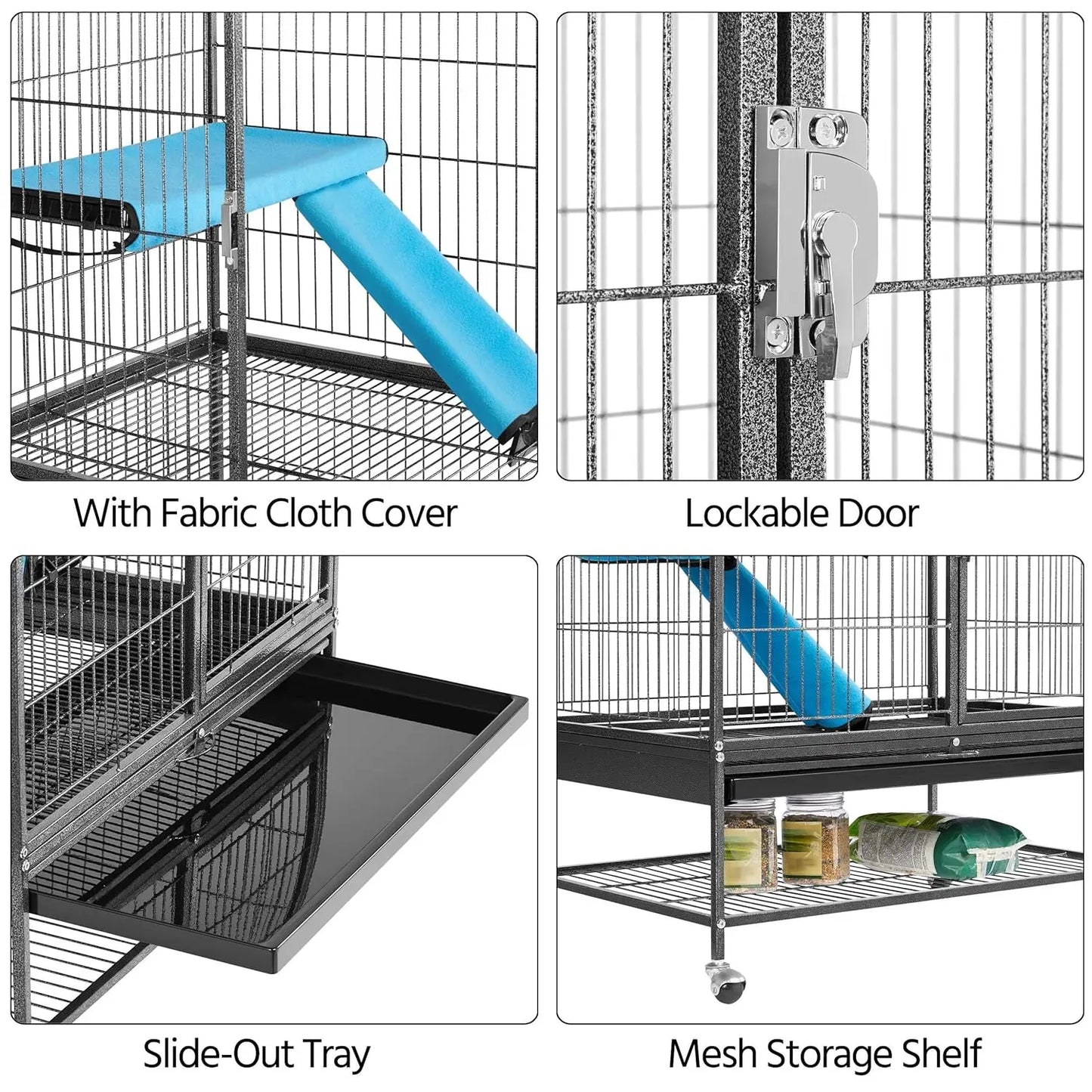 With Fabric Cloth Cover

Lockable Door

Slide-Out Tray

Mesh Storage Shelf