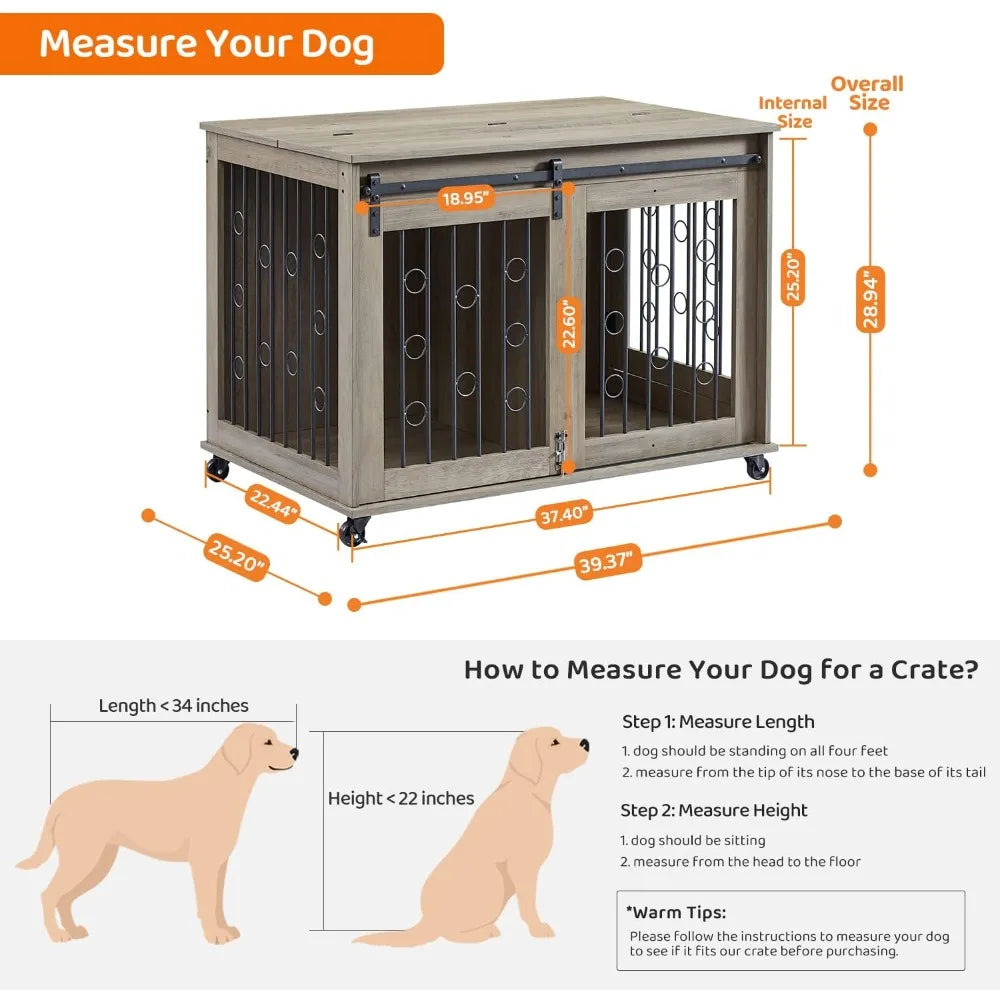 Measure Your Dog

Internal Size

Overall Size

18.95"

22.60"

25.20"

28.94"

22.44"

37.40"

25.20"

39.37"

How to Measure Your Dog for a Crate?

Length < 34 inches

Height < 22 inches

Step 1: Measure Length

1. dog should be standing on all four feet
2. measure from the tip of its nose to the base of its tail

Step 2: Measure Height

1. dog should be sitting
2. measure from the head to the floor

*Warm Tips:

Please follow the instructions to measure your dog to see if it fits our crate before purchasing.