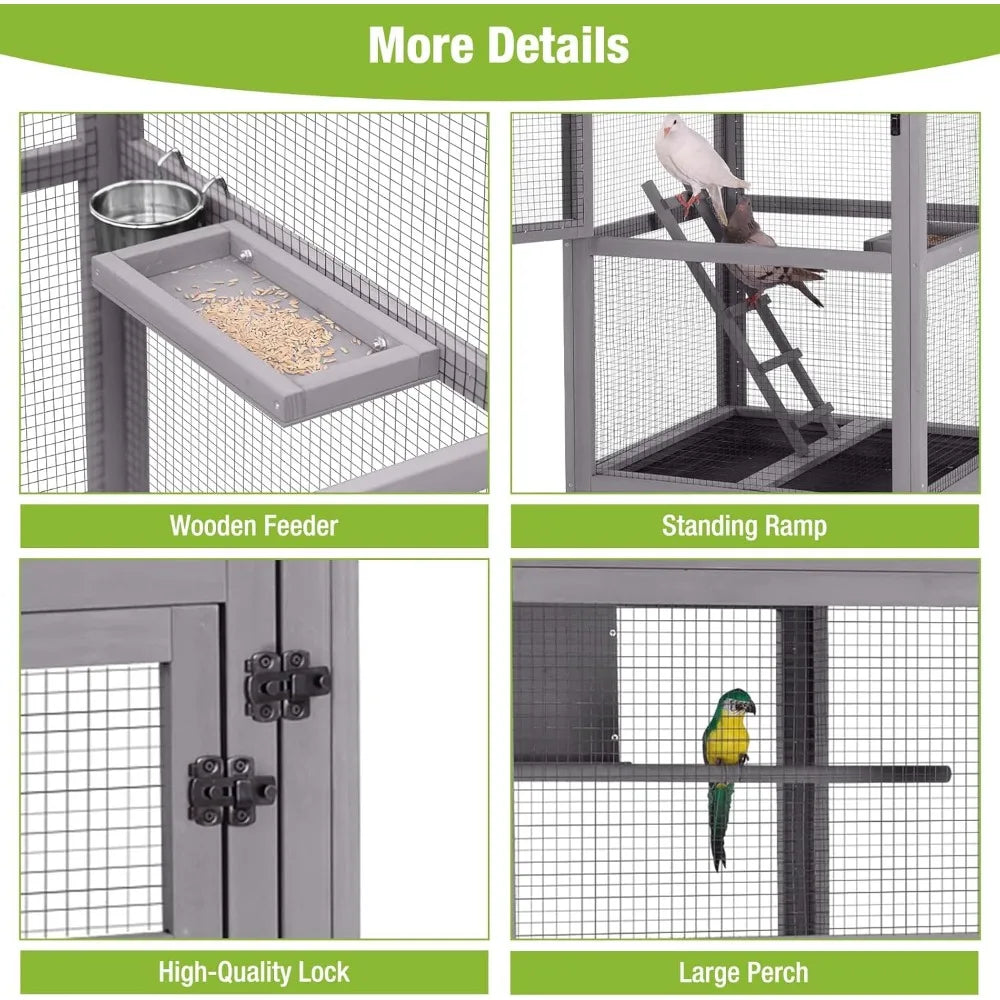 More Details

Wooden Feeder

Standing Ramp

High-Quality Lock

Large Perch