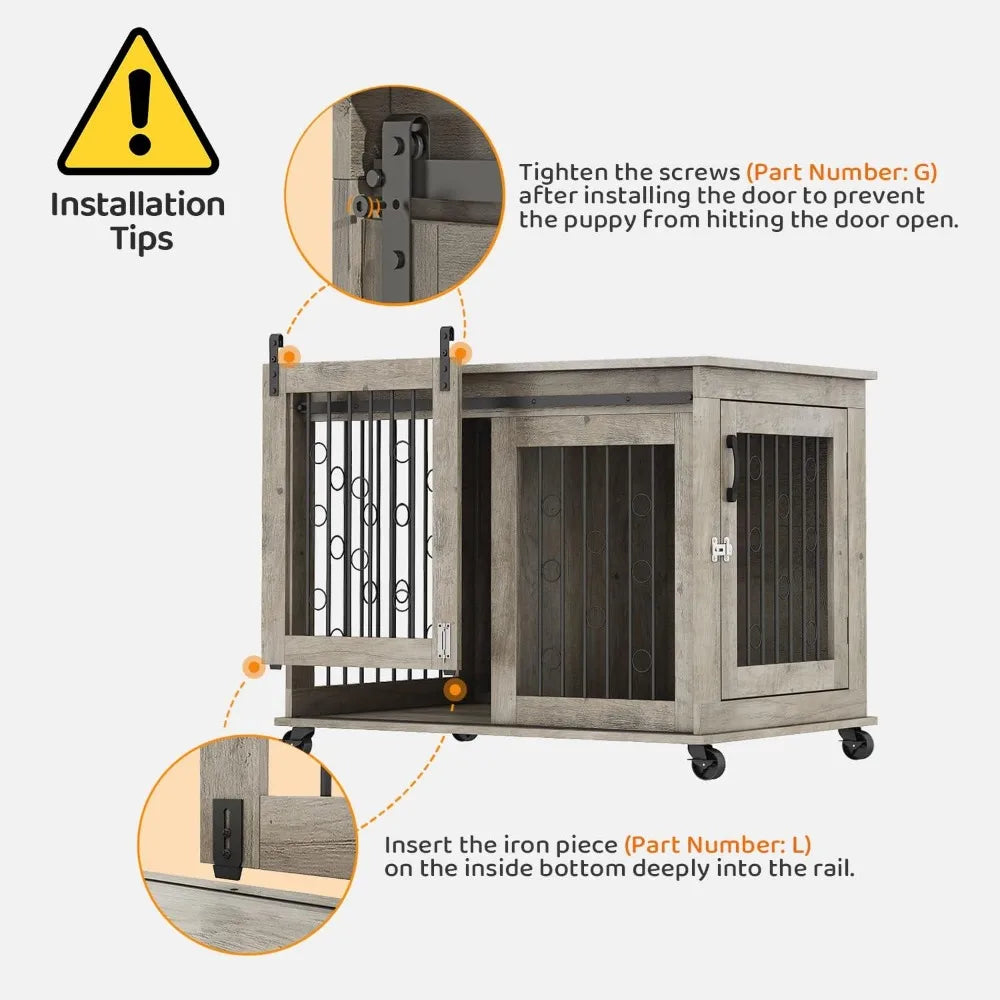 Installation Tips

Tighten the screws (Part Number: G) after installing the door to prevent the puppy from hitting the door open.

Insert the iron piece (Part Number: L) on the inside bottom deeply into the rail.