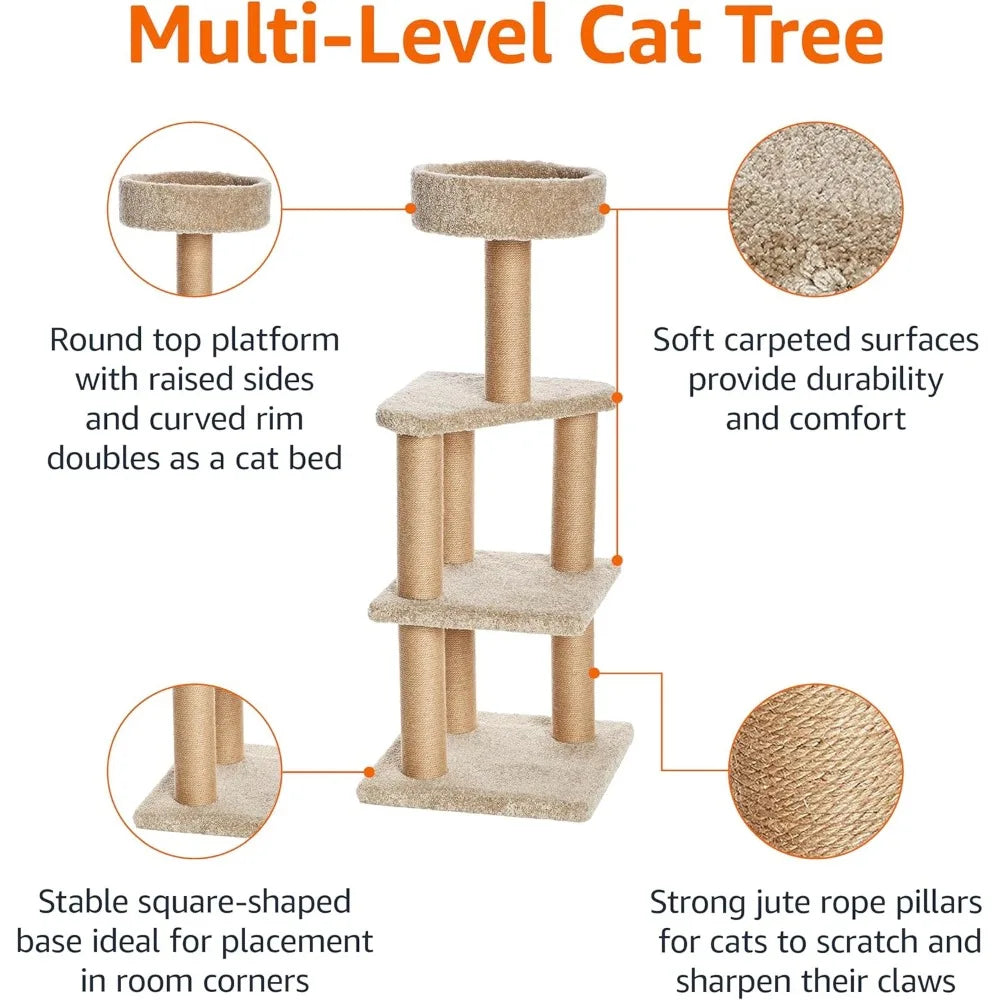 Multi-Level Cat Tree

Round top platform with raised sides and curved rim doubles as a cat bed

Soft carpeted surfaces provide durability and comfort

Stable square-shaped base ideal for placement in room corners

Strong jute rope pillars for cats to scratch and sharpen their claws