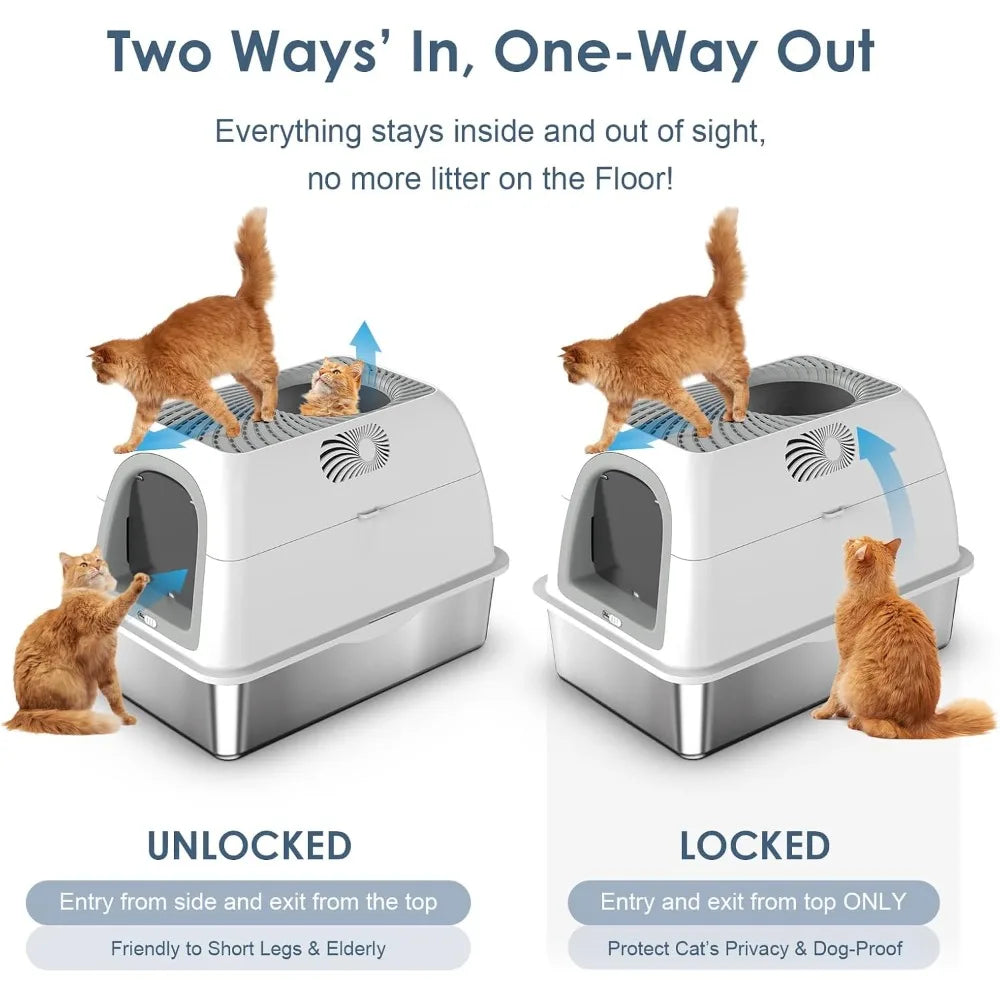 Two Ways' In, One-Way Out

Everything stays inside and out of sight, no more litter on the Floor!

UNLOCKED

Entry from side and exit from the top

Friendly to Short Legs & Elderly

LOCKED

Entry and exit from top ONLY

Protect Cat's Privacy & Dog-Proof